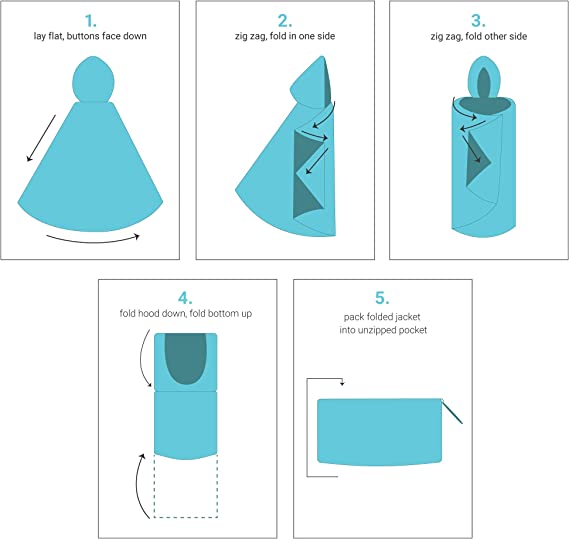 1.
lay flat, buttons face down

2.
zig zag, fold in one side

3.
zig zag, fold other side

4.
fold hood down, fold bottom up

5.
pack folded jacket into unzipped pocket